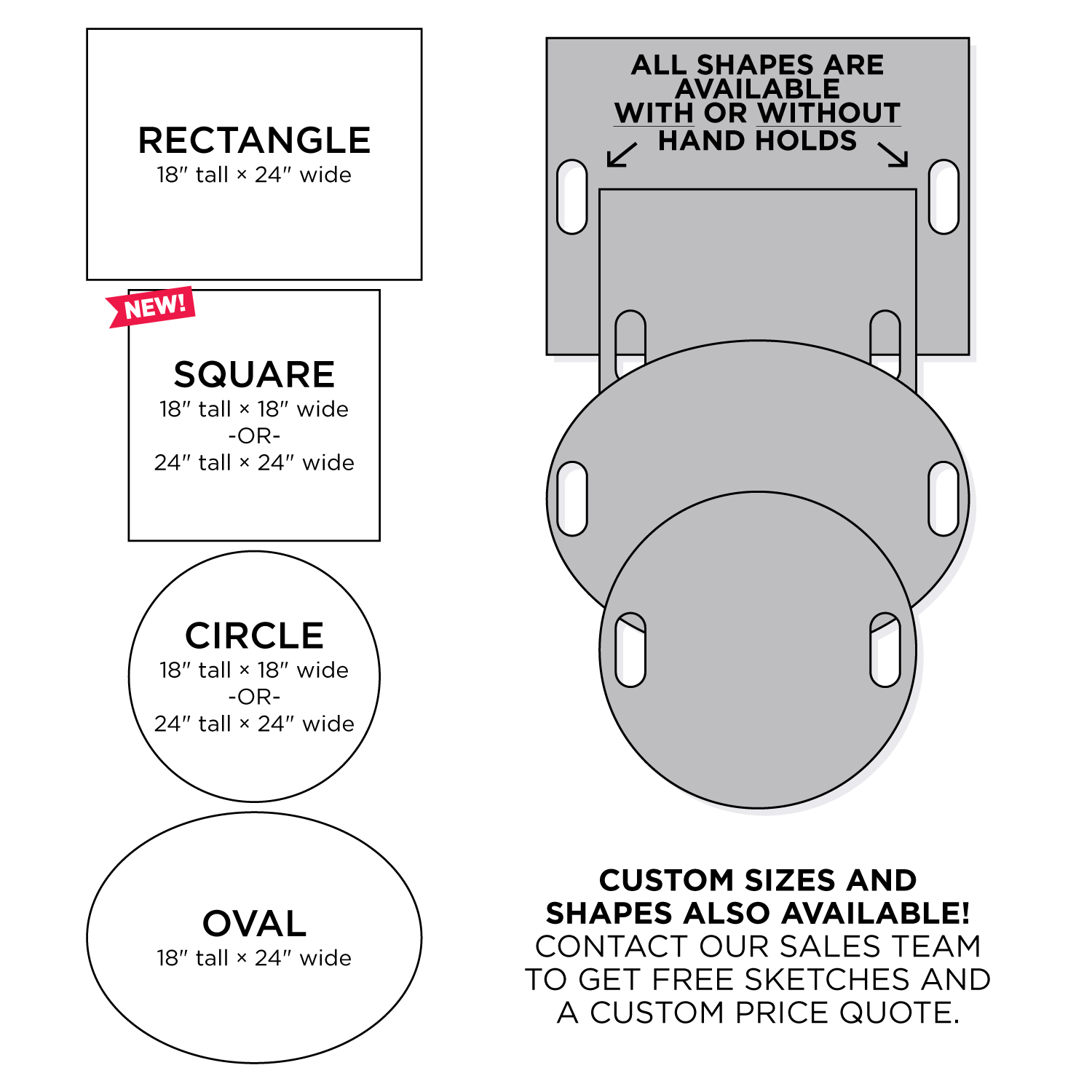 RECTANGLE
18″ tall × 24″ wide

NEW!

SQUARE
18″ tall × 18″ wide
-OR-
24″ tall × 24″ wide

CIRCLE
18″ tall × 18″ wide
-OR-
24″ tall × 24″ wide

OVAL
18″ tall × 24″ wide

ALL SHAPES ARE AVAILABLE WITH OR WITHOUT HAND HOLDS

CUSTOM SIZES AND SHAPES ALSO AVAILABLE!
CONTACT OUR SALES TEAM TO GET FREE SKETCHES AND A CUSTOM PRICE QUOTE.